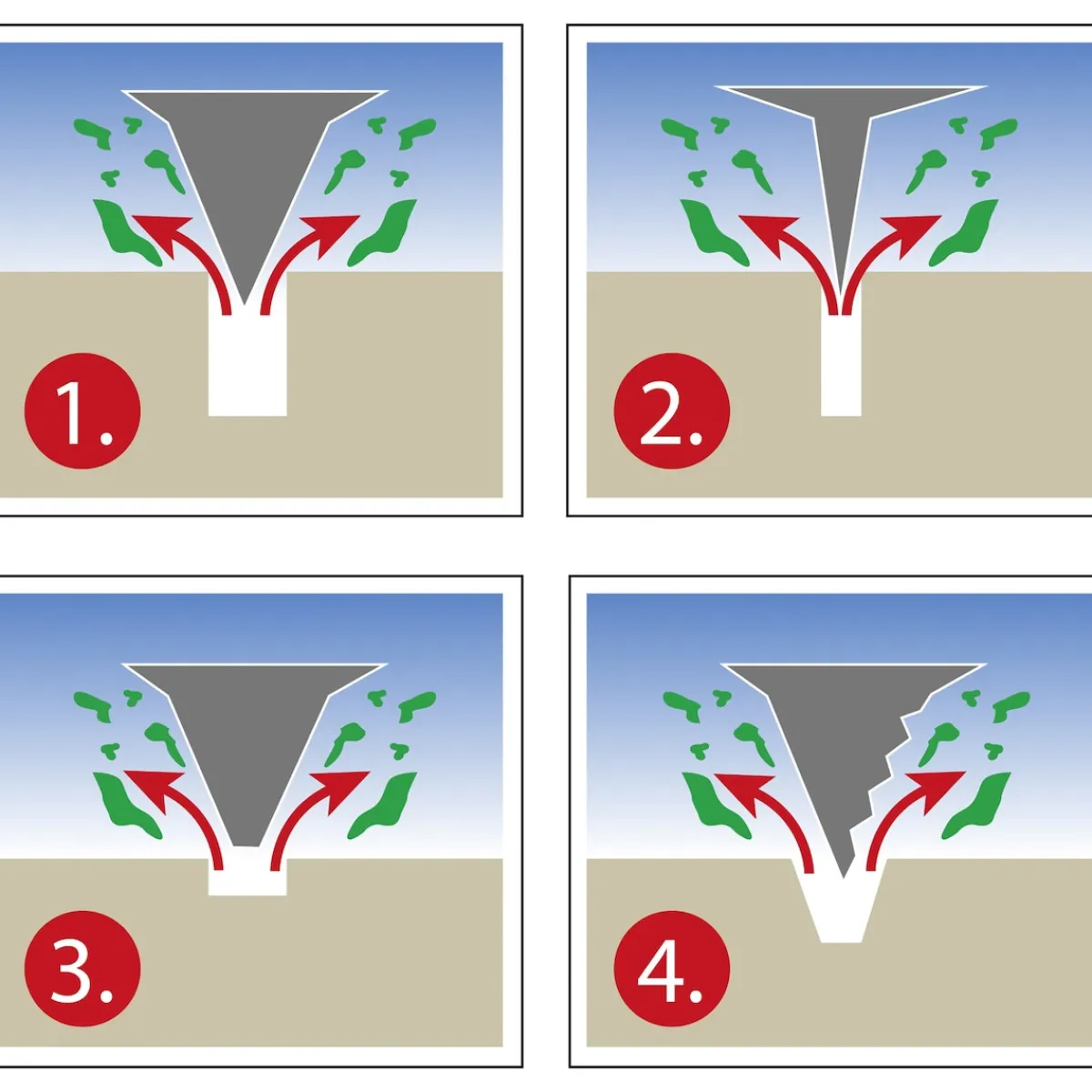 1.

2.

3.

4.