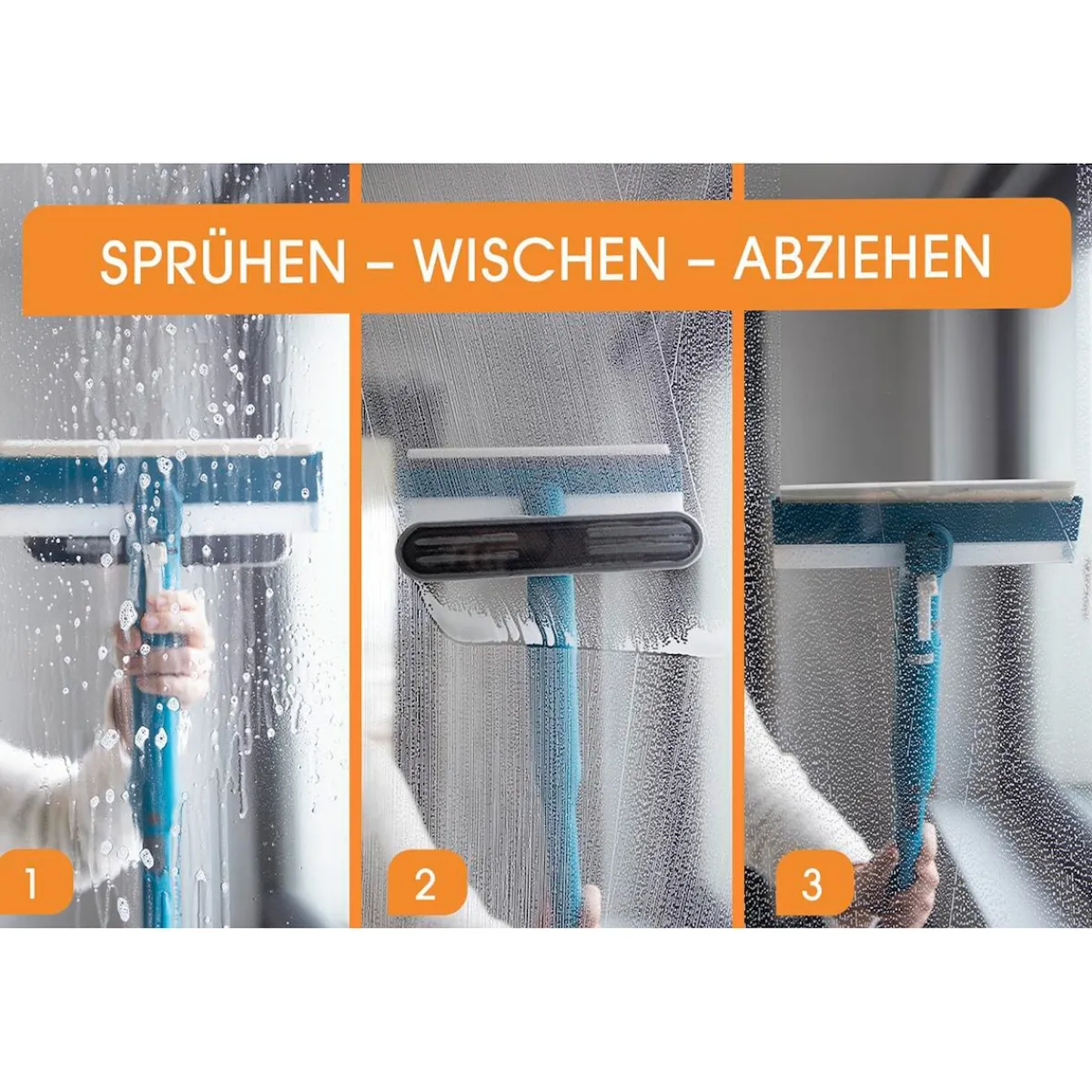 SPRÜHEN – WISCHEN – ABZIEHEN

1

2

3